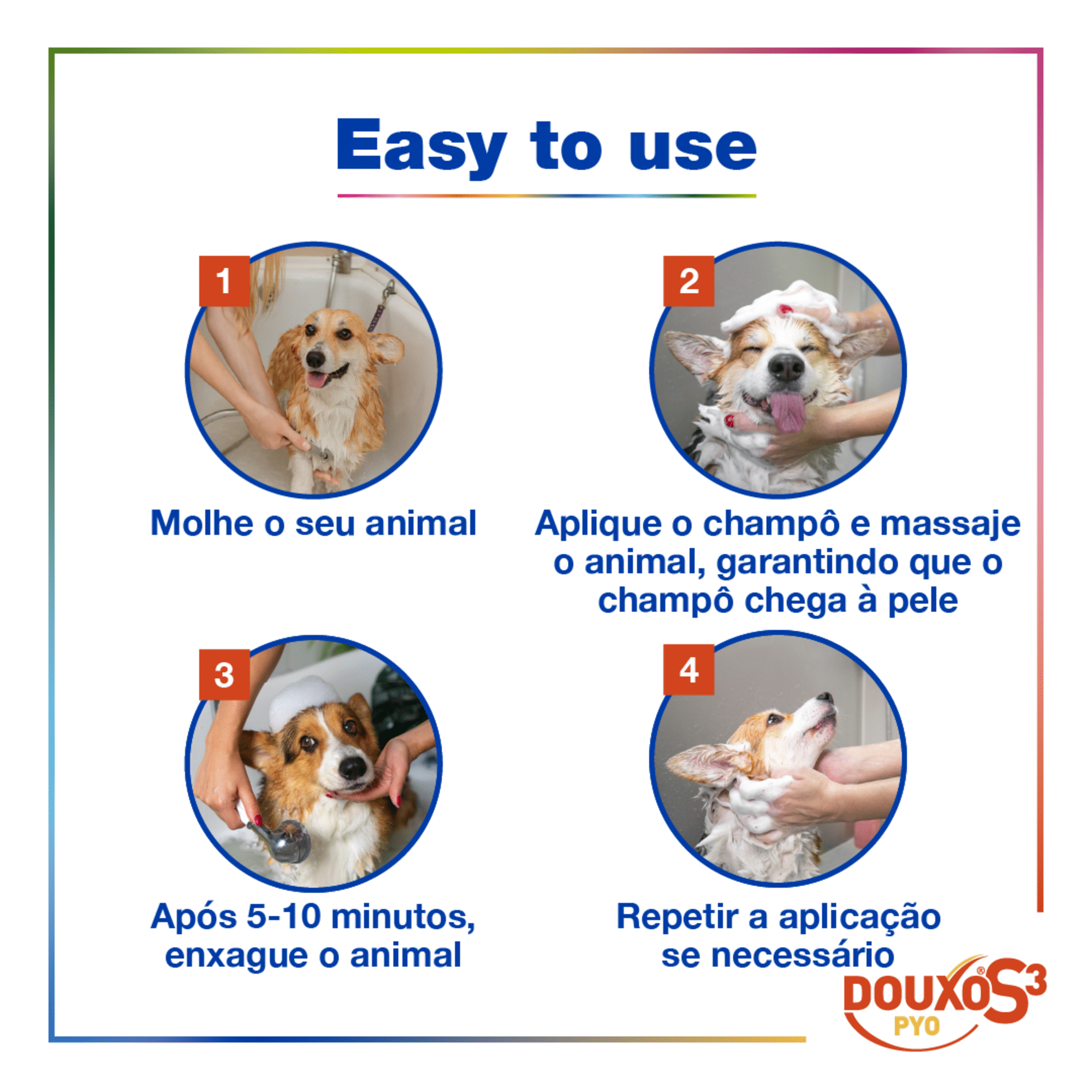 Easy to use

1

Molhe o seu animal

2

Aplique o champô e massaje o animal, garantindo que o champô chega à pele

3

Após 5-10 minutos, enxague o animal

4

Repetir a aplicação se necessário

DOUXO® S3 PYO