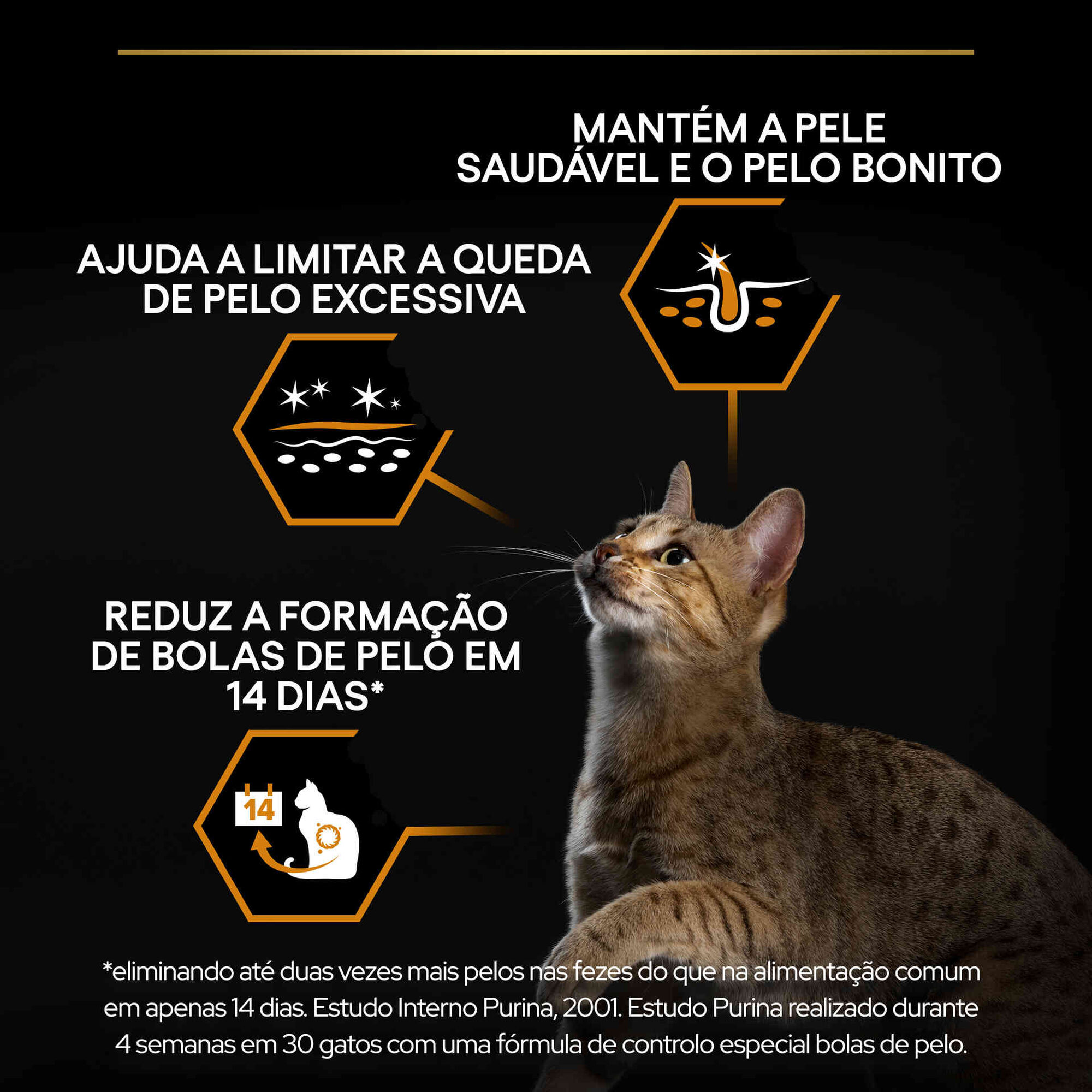 MANTÉM A PELE SAUDÁVEL E O PELO BONITO

AJUDA A LIMITAR A QUEDA DE PELO EXCESSIVA

REDUZ A FORMAÇÃO DE BOLAS DE PELO EM 14 DIAS*

14

*eliminando até duas vezes mais pelos nas fezes do que na alimentação comum em apenas 14 dias. Estudo Interno Purina, 2001. Estudo Purina realizado durante 4 semanas em 30 gatos com uma fórmula de controlo especial bolas de pelo.