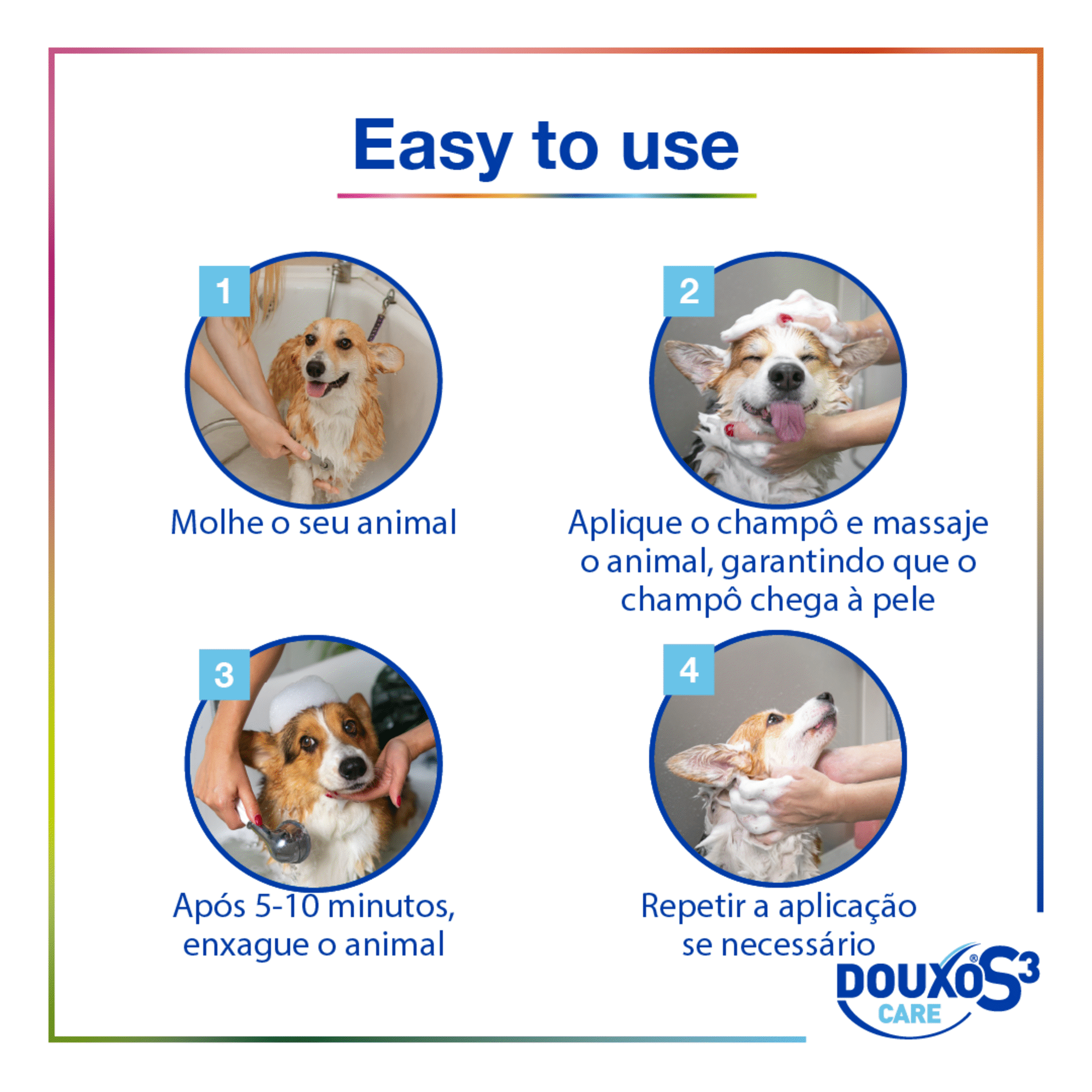 Easy to use

1

Molhe o seu animal

2

Aplique o champô e massaje o animal, garantindo que o champô chega à pele

3

Após 5-10 minutos, enxague o animal

4

Repetir a aplicação se necessário

DOUXO® S3 CARE