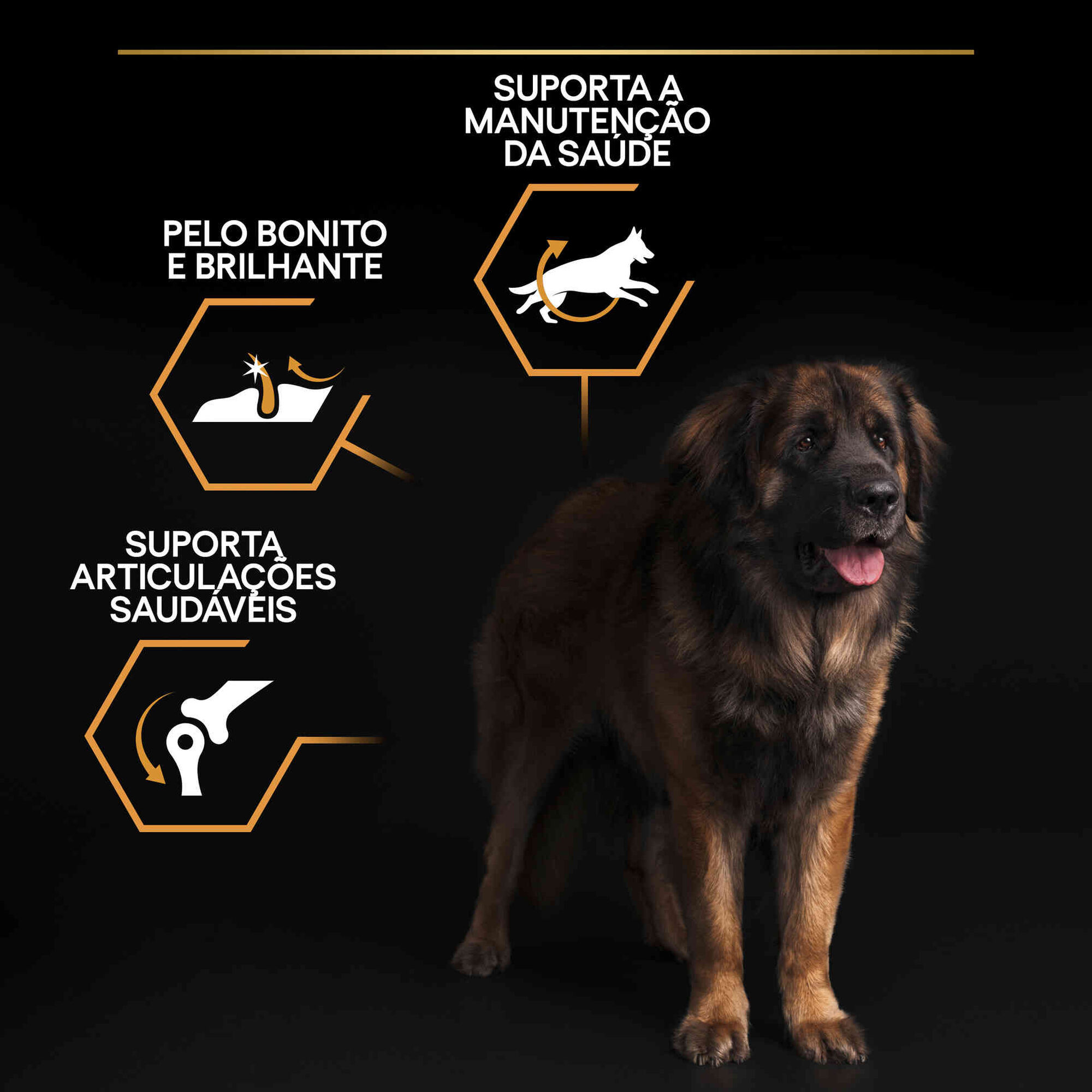 SUPORTA A MANUTENÇÃO DA SAÚDE

PELO BONITO E BRILHANTE

SUPORTA ARTICULAÇÕES SAUDÁVEIS